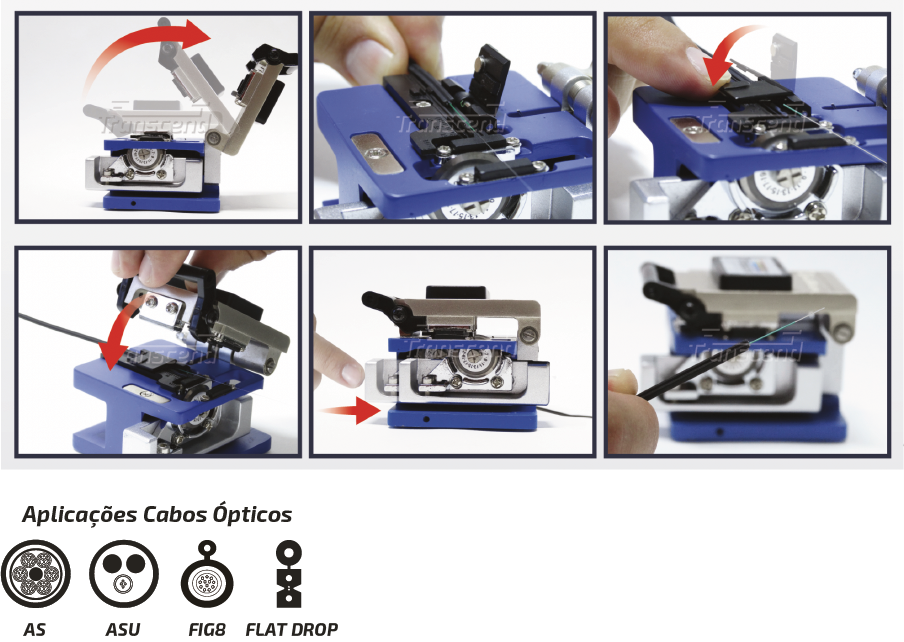 Transcend

Transcend

Transcend

Transcend

Transcend

Transcend

Aplicações Cabos Ópticos

AS

ASU

FIG8

FLAT DROP